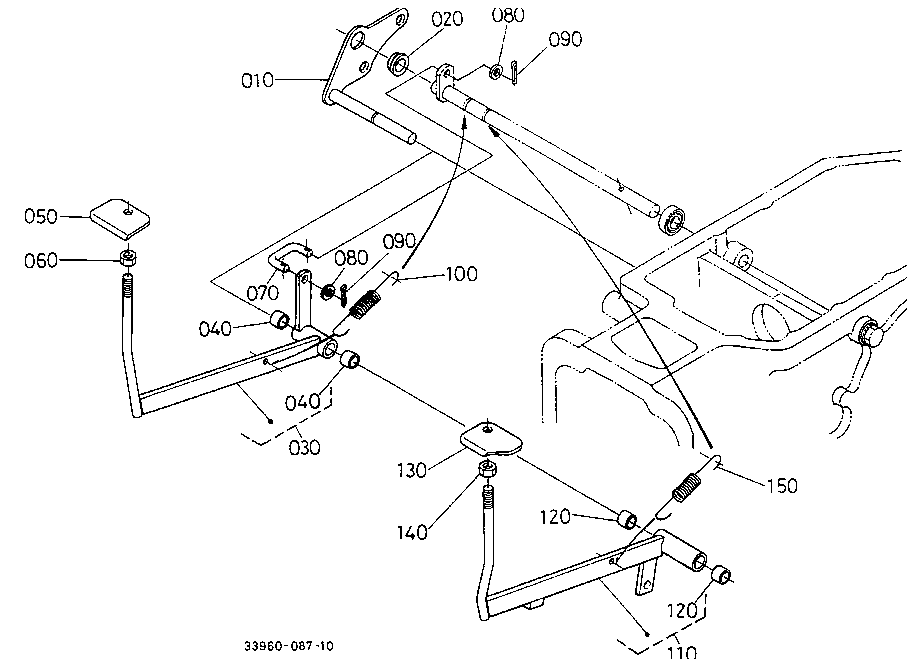 010
020
080
090
050
060
070
080
090
100
040
040
030
130
140
120
150
120
110
33960-087-10